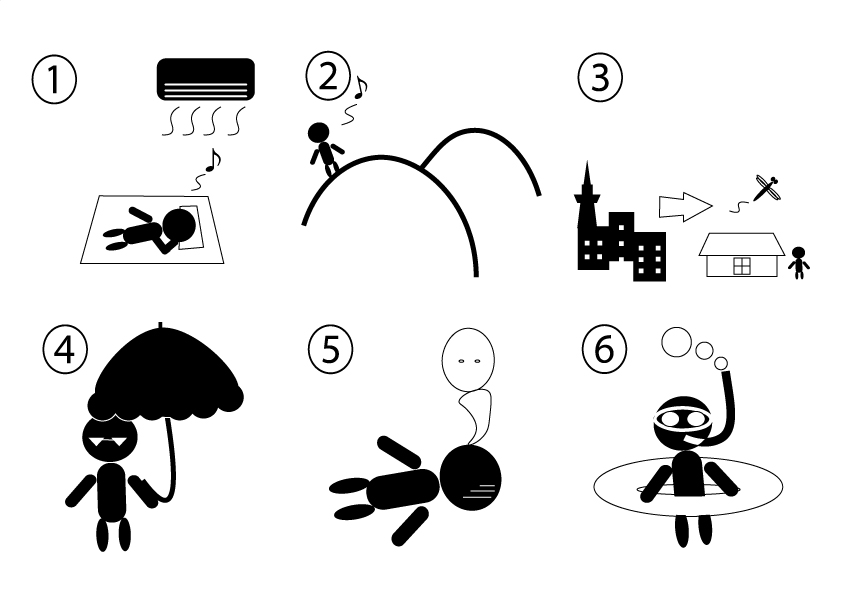 ①

②

③

④

⑤

⑥